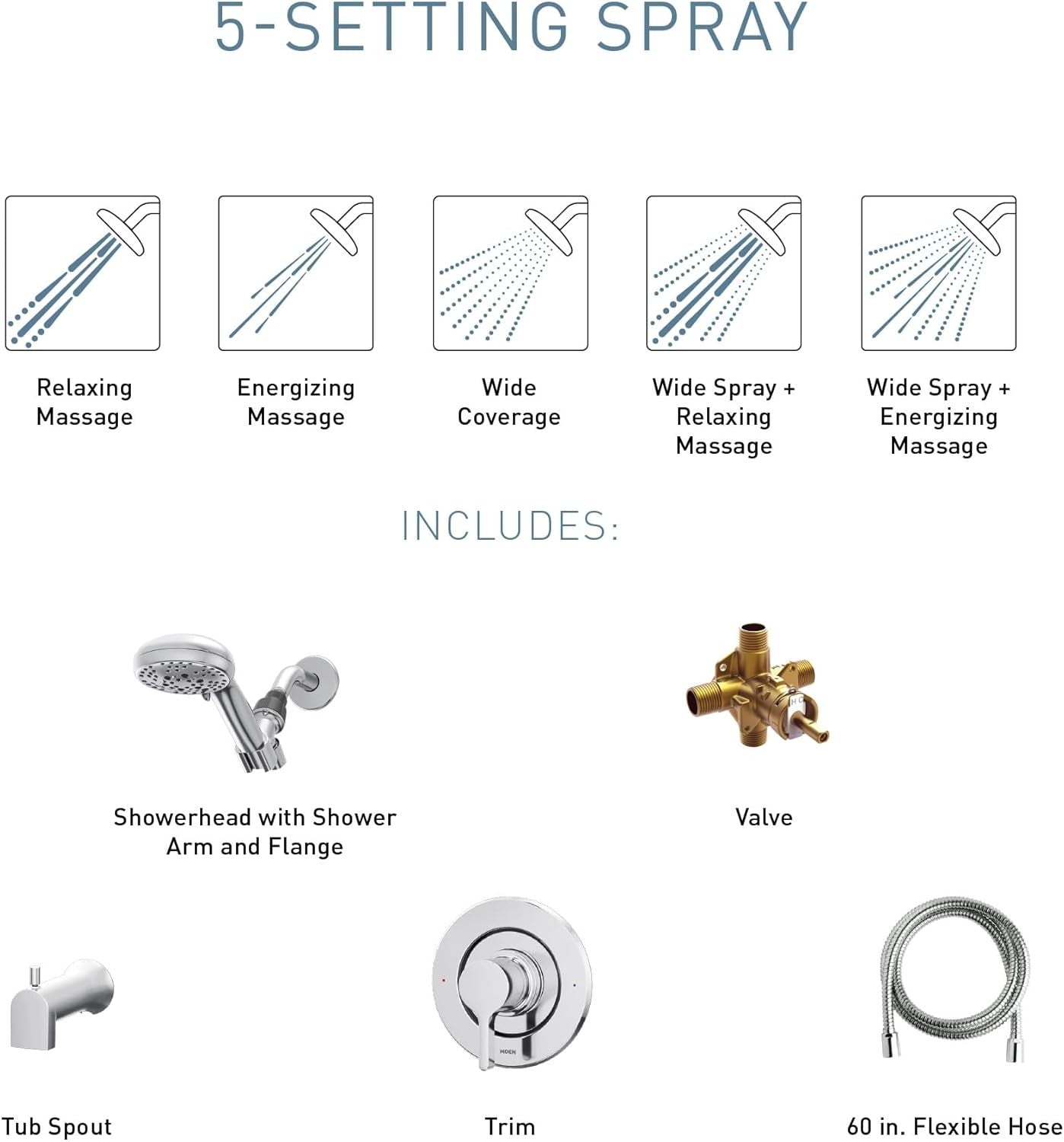 5-SETTING SPRAY

Relaxing Massage

Energizing Massage

Wide Coverage

Wide Spray + Relaxing Massage

Wide Spray + Energizing Massage

INCLUDES:

Showerhead with Shower Arm and Flange

Valve

Tub Spout

MOEN

Trim

60 in. Flexible Hose