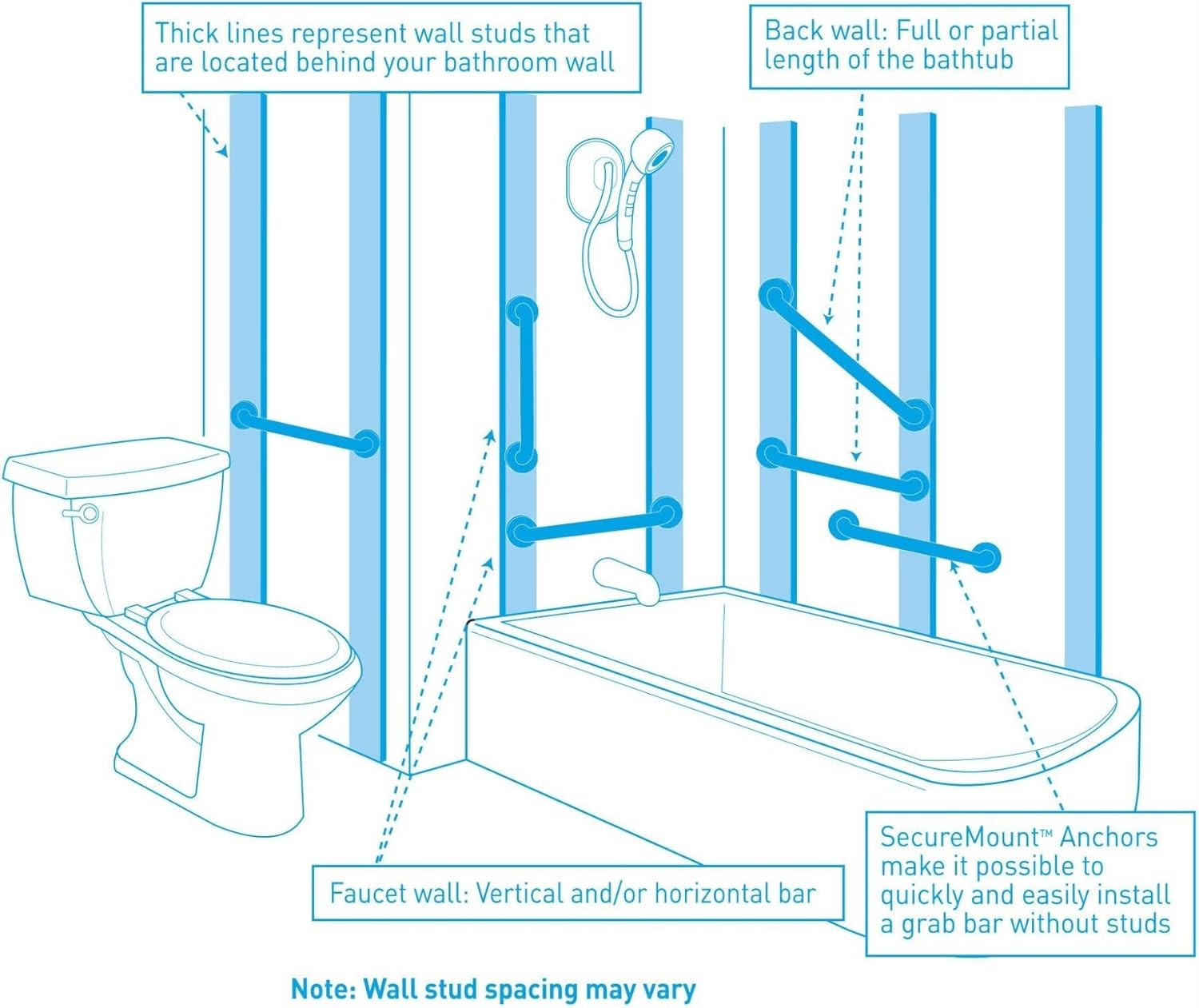 Thick lines represent wall studs that are located behind your bathroom wall

Back wall: Full or partial length of the bathtub

Faucet wall: Vertical and/or horizontal bar

SecureMount™ Anchors make it possible to quickly and easily install a grab bar without studs

Note: Wall stud spacing may vary