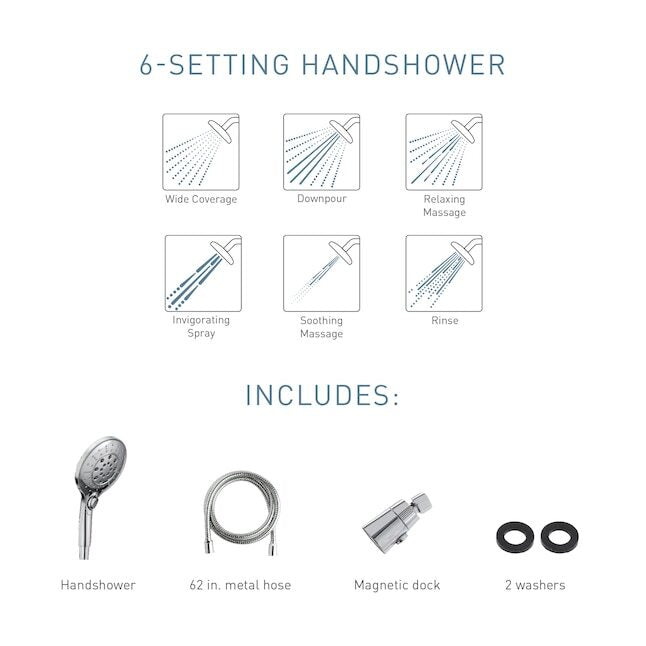 6-SETTING HANDSHOWER

Wide Coverage

Downpour

Relaxing Massage

Invigorating Spray

Soothing Massage

Rinse

INCLUDES:

Handshower

62 in. metal hose

Magnetic dock

2 washers